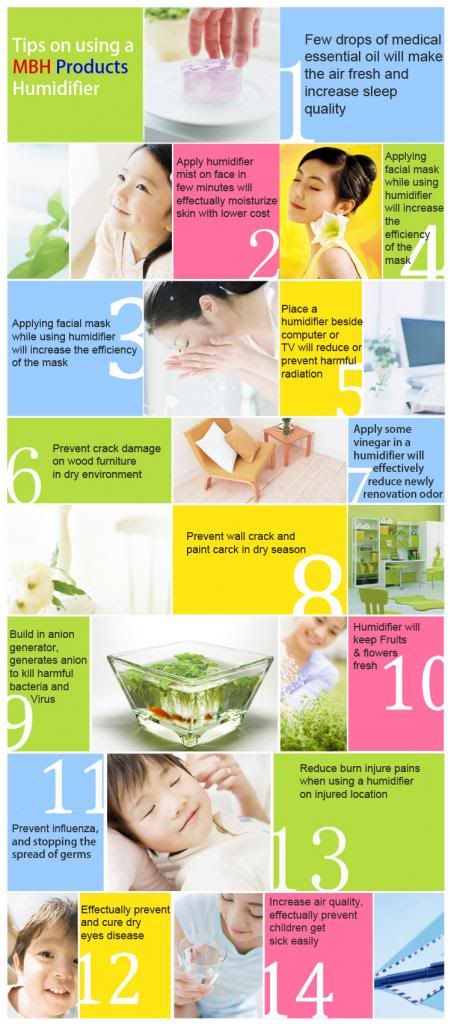 Tips on using a MBH Products Humidifier

Few drops of medical essential oil will make the air fresh and increase sleep quality

1

Apply humidifier mist on face in few minutes will effectually moisturize skin with lower cost

2

Applying facial mask while using humidifier will increase the efficiency of the mask

4

Applying facial mask while using humidifier will increase the efficiency of the mask

3

Place a humidifier beside computer or TV will reduce or prevent harmful radiation

5

6

Prevent crack damage on wood furniture in dry environment

Apply some vinegar in a humidifier will effectively reduce newly renovation odor

7

Prevent wall crack and paint carck in dry season

8

Build in anion generator, generates anion to kill harmful bacteria and Virus

9

Humidifier will keep Fruits & flowers fresh

10

11

Prevent influenza, and stopping the spread of germs

Reduce burn injure pains when using a humidifier on injured location

13

Effectually prevent and cure dry eyes disease

12

Increase air quality, effectually prevent children get sick easily

14