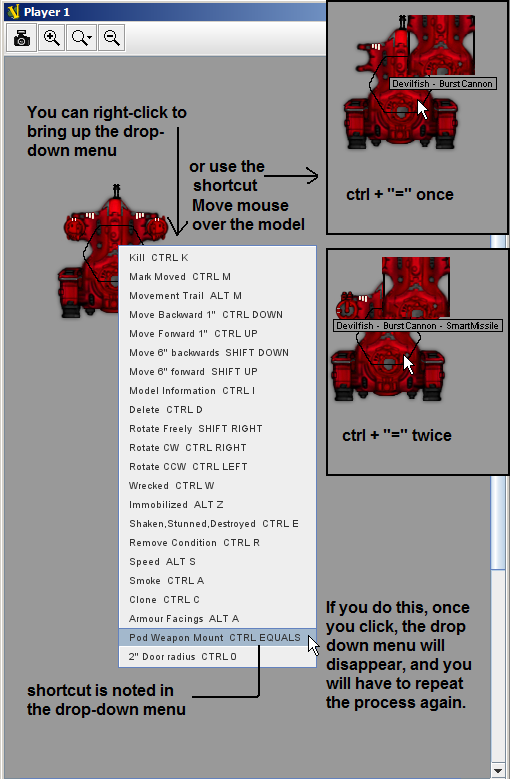 Player 1

You can right-click to bring up the drop-down menu

or use the shortcut Move mouse over the model

Devilfish - BurstCannon

ctrl + "=" once

Devilfish - BurstCannon - SmartMissile

ctrl + "=" twice

Kill CTRL K
Mark Moved CTRL M
Movement Trail ALT M
Move Backward 1" CTRL DOWN
Move Forward 1" CTRL UP
Move 6" backwards SHIFT DOWN
Move 6" forward SHIFT UP
Model Information CTRL I
Delete CTRL D
Rotate Freely SHIFT RIGHT
Rotate CW CTRL RIGHT
Rotate CCW CTRL LEFT
Wrecked CTRL W
Immobilized ALT Z
Shaken,Stunned,Destroyed CTRL E
Remove Condition CTRL R
Speed ALT S
Smoke CTRL A
Clone CTRL C
Armour Facings ALT A
Pod Weapon Mount CTRL EQUALS
2" Door radius CTRL 0

If you do this, once you click, the drop down menu will disappear, and you will have to repeat the process again.

shortcut is noted in the drop-down menu