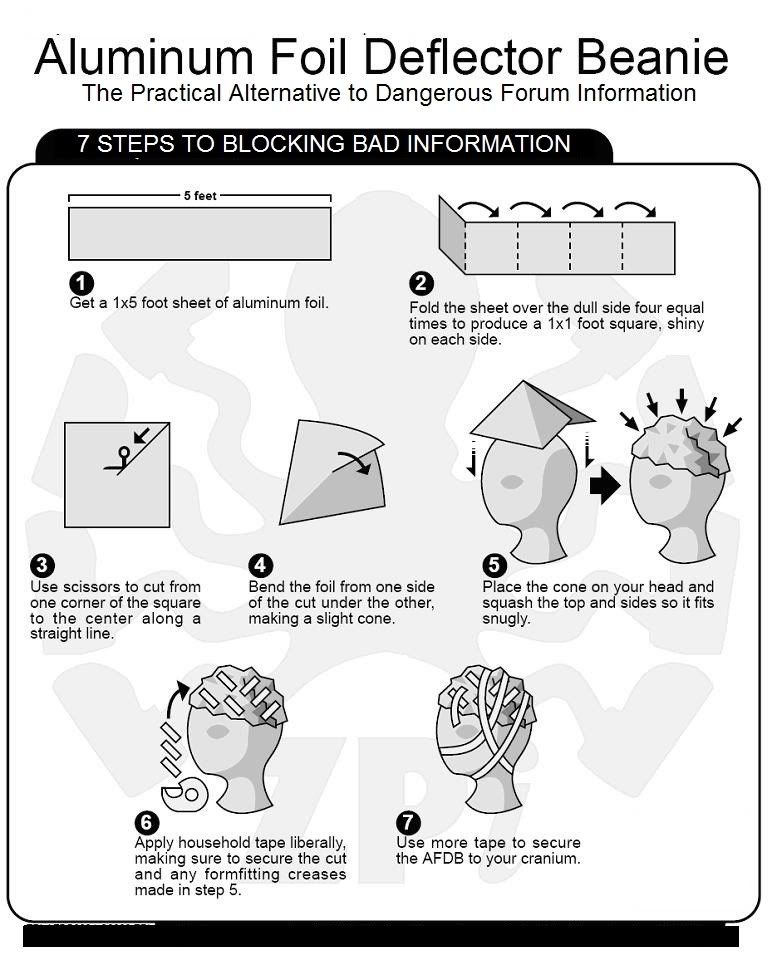 Aluminum Foil Deflector Beanie
The Practical Alternative to Dangerous Forum Information

7 STEPS TO BLOCKING BAD INFORMATION

5 feet

1
Get a 1x5 foot sheet of aluminum foil.

2
Fold the sheet over the dull side four equal times to produce a 1x1 foot square, shiny on each side.

3
Use scissors to cut from one corner of the square to the center along a straight line.

4
Bend the foil from one side of the cut under the other, making a slight cone.

5
Place the cone on your head and squash the top and sides so it fits snugly.

6
Apply household tape liberally, making sure to secure the cut and any formfitting creases made in step 5.

7
Use more tape to secure the AFDB to your cranium.