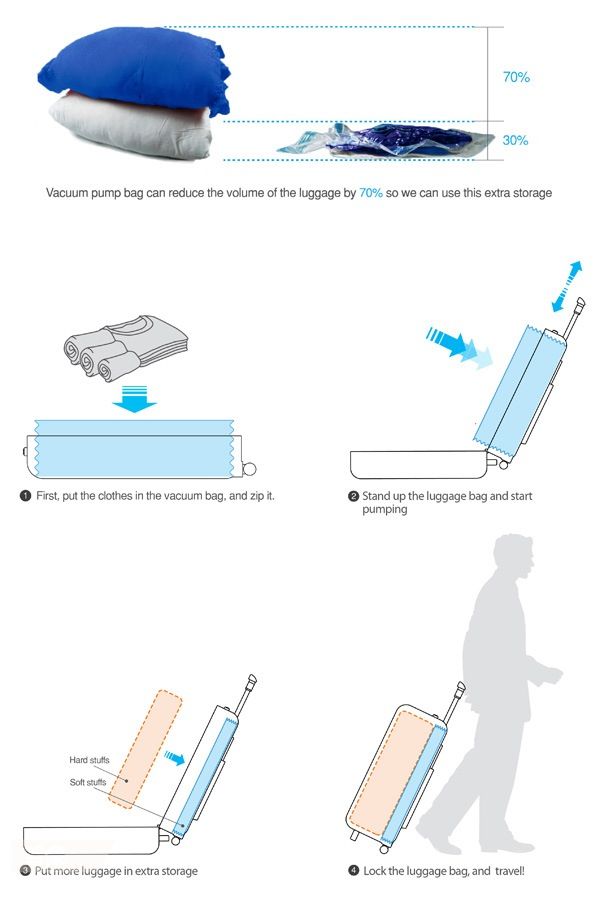 70%

30%

Vacuum pump bag can reduce the volume of the luggage by 70% so we can use this extra storage

❶ First, put the clothes in the vacuum bag, and zip it.

❷ Stand up the luggage bag and start pumping

Hard stuffs

Soft stuffs

❸ Put more luggage in extra storage

❹ Lock the luggage bag, and travel!